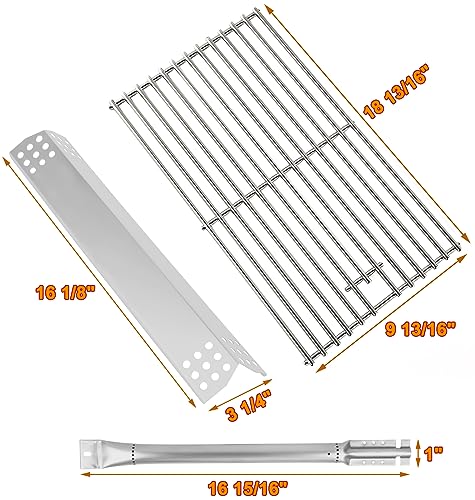 18 13/16"

16 1/8"

9 13/16"

3 1/4"

1"

16 15/16"