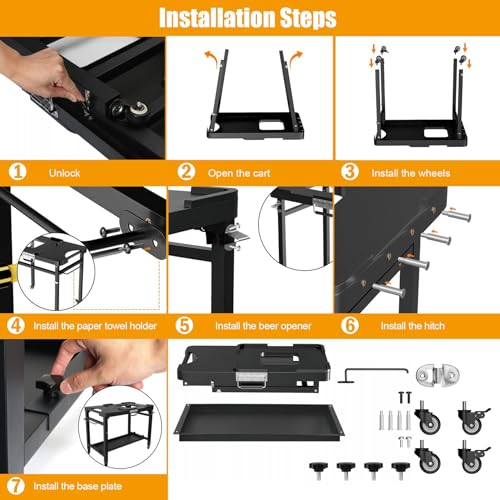 Installation Steps

1 Unlock

2 Open the cart

3 Install the wheels

4 Install the paper towel holder

5 Install the beer opener

6 Install the hitch

7 Install the base plate