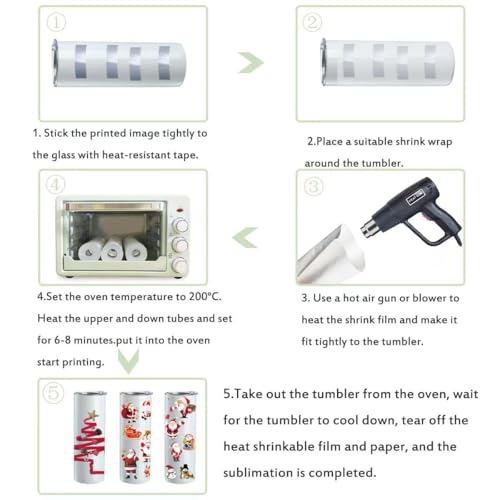 ①

②

1. Stick the printed image tightly to the glass with heat-resistant tape.

2.Place a suitable shrink wrap around the tumbler.

④

③

4.Set the oven temperature to 200°C. Heat the upper and down tubes and set for 6-8 minutes.put it into the oven start printing.

3. Use a hot air gun or blower to heat the shrink film and make it fit tightly to the tumbler.

⑤

5.Take out the tumbler from the oven, wait for the tumbler to cool down, tear off the heat shrinkable film and paper, and the sublimation is completed.