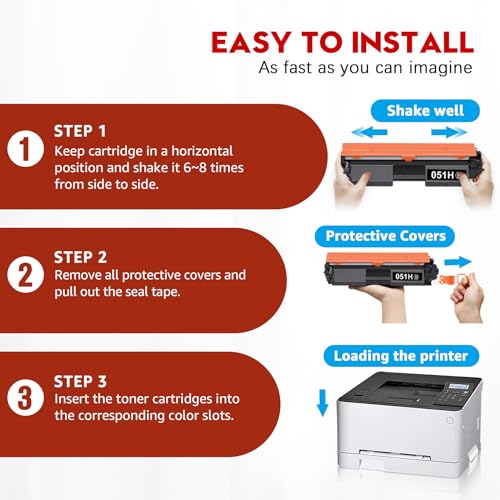 EASY TO INSTALL
As fast as you can imagine

1
STEP 1
Keep cartridge in a horizontal position and shake it 6~8 times from side to side.

Shake well

051H

2
STEP 2
Remove all protective covers and pull out the seal tape.

Protective Covers

051H

3
STEP 3
Insert the toner cartridges into the corresponding color slots.

Loading the printer