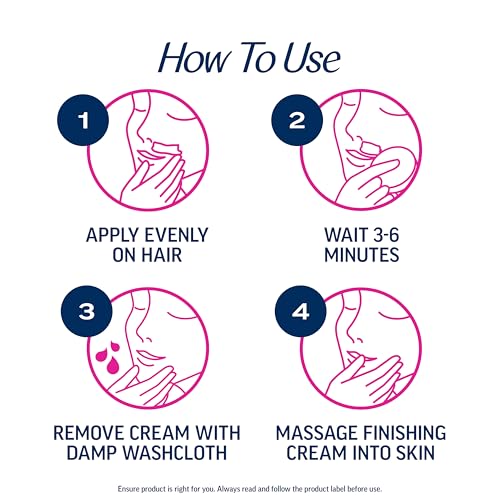 How To Use

1

APPLY EVENLY ON HAIR

2

WAIT 3-6 MINUTES

3

REMOVE CREAM WITH DAMP WASHCLOTH

4

MASSAGE FINISHING CREAM INTO SKIN

Ensure product is right for you. Always read and follow the product label before use.