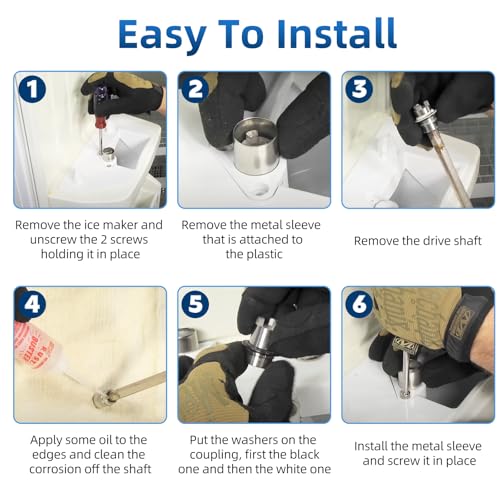 Easy To Install

1

Remove the ice maker and unscrew the 2 screws holding it in place

2

Remove the metal sleeve that is attached to the plastic

3

Remove the drive shaft

4

RUST BUSTER

Apply some oil to the edges and clean the corrosion off the shaft

5

Put the washers on the coupling, first the black one and then the white one

6

Install the metal sleeve and screw it in place