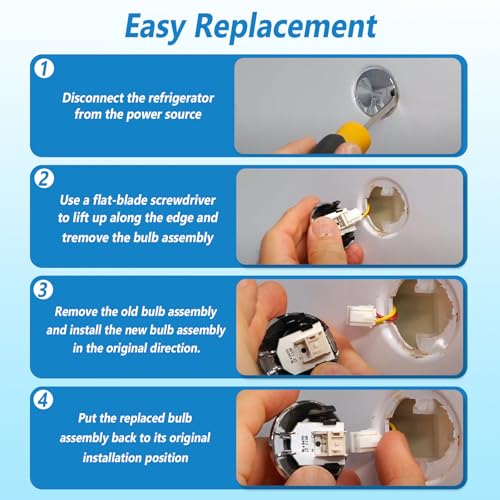 Easy Replacement

1

Disconnect the refrigerator from the power source

2

Use a flat-blade screwdriver to lift up along the edge and tremove the bulb assembly

3

Remove the old bulb assembly and install the new bulb assembly in the original direction.

4

Put the replaced bulb assembly back to its original installation position