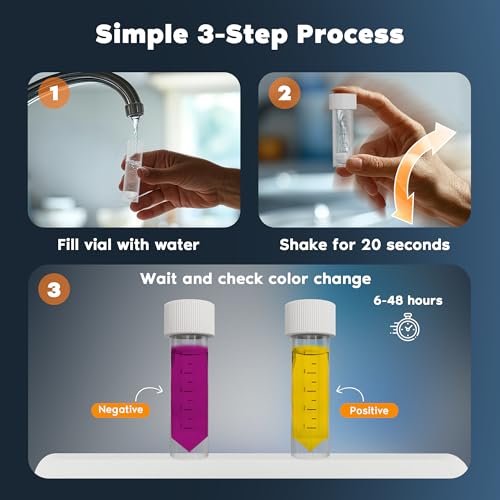 Simple 3-Step Process

1

Fill vial with water

2

Shake for 20 seconds

3

Wait and check color change

6-48 hours

Negative

Positive