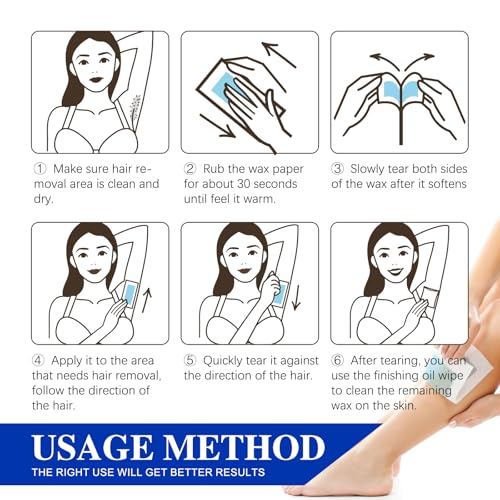 ① Make sure hair removal area is clean and dry.

② Rub the wax paper for about 30 seconds until feel it warm.

③ Slowly tear both sides of the wax after it softens

④ Apply it to the area that needs hair removal, follow the direction of the hair.

⑤ Quickly tear it against the direction of the hair.

⑥ After tearing, you can use the finishing oil wipe to clean the remaining wax on the skin.

USAGE METHOD

THE RIGHT USE WILL GET BETTER RESULTS