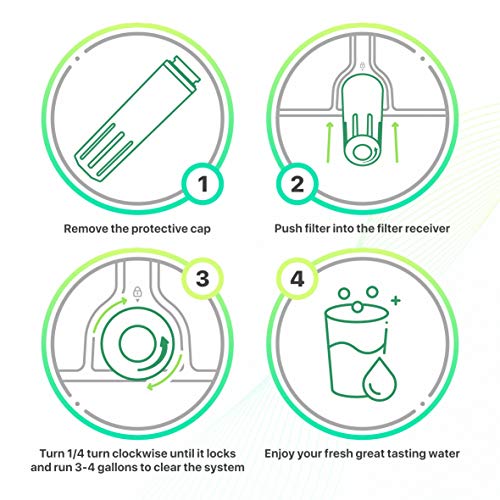 1

Remove the protective cap

2

Push filter into the filter receiver

3

Turn 1/4 turn clockwise until it locks and run 3-4 gallons to clear the system

4

Enjoy your fresh great tasting water