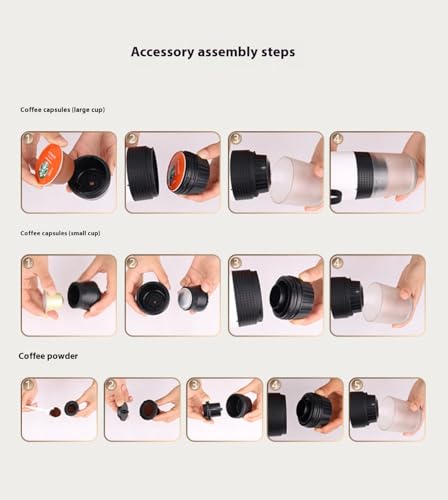 Accessory assembly steps

Coffee capsules (large cup)

1 2 3 4

Coffee capsules (small cup)

1 2 3 4

Coffee powder

1 2 3 4 5