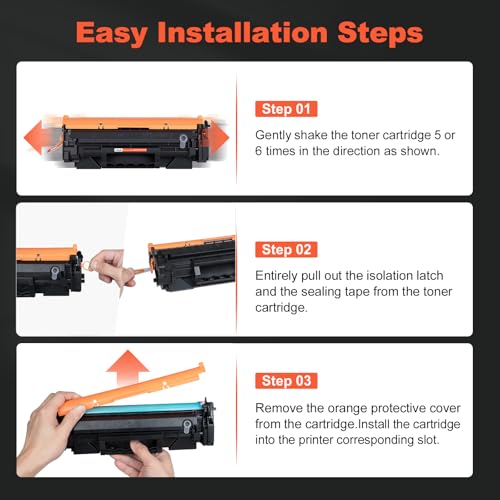 Easy Installation Steps

Step 01

Gently shake the toner cartridge 5 or 6 times in the direction as shown.

Step 02

Entirely pull out the isolation latch and the sealing tape from the toner cartridge.

Step 03

Remove the orange protective cover from the cartridge.Install the cartridge into the printer corresponding slot.