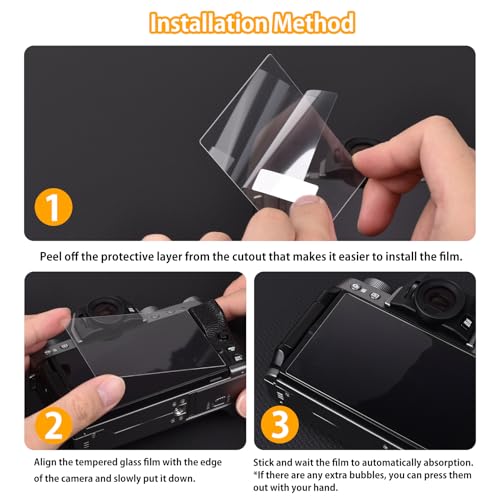 Installation Method

1

Peel off the protective layer from the cutout that makes it easier to install the film.

2

Align the tempered glass film with the edge of the camera and slowly put it down.

3

Stick and wait the film to automatically absorption.
*If there are any extra bubbles, you can press them out with your hand.